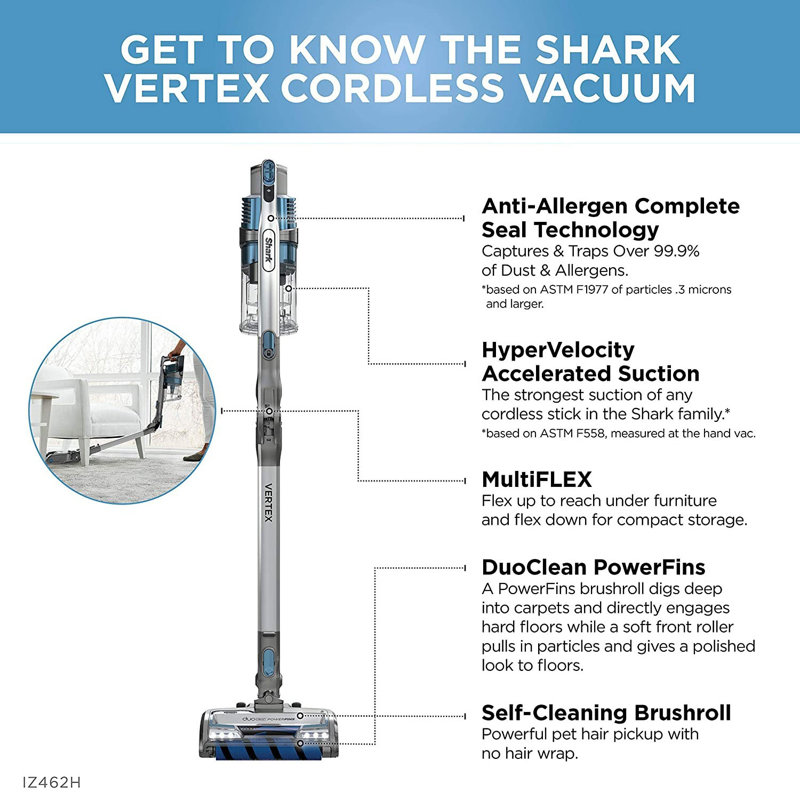 GET TO KNOW THE SHARK VERTEX CORDLESS VACUUM

Shark

VERTEX

duoclean POWERFINS

Anti-Allergen Complete Seal Technology
Captures & Traps Over 99.9% of Dust & Allergens.
*based on ASTM F1977 of particles .3 microns and larger.

HyperVelocity Accelerated Suction
The strongest suction of any cordless stick in the Shark family.*
*based on ASTM F558, measured at the hand vac.

MultiFLEX
Flex up to reach under furniture and flex down for compact storage.

DuoClean PowerFins
A PowerFins brushroll digs deep into carpets and directly engages hard floors while a soft front roller pulls in particles and gives a polished look to floors.

Self-Cleaning Brushroll
Powerful pet hair pickup with no hair wrap.

IZ462H